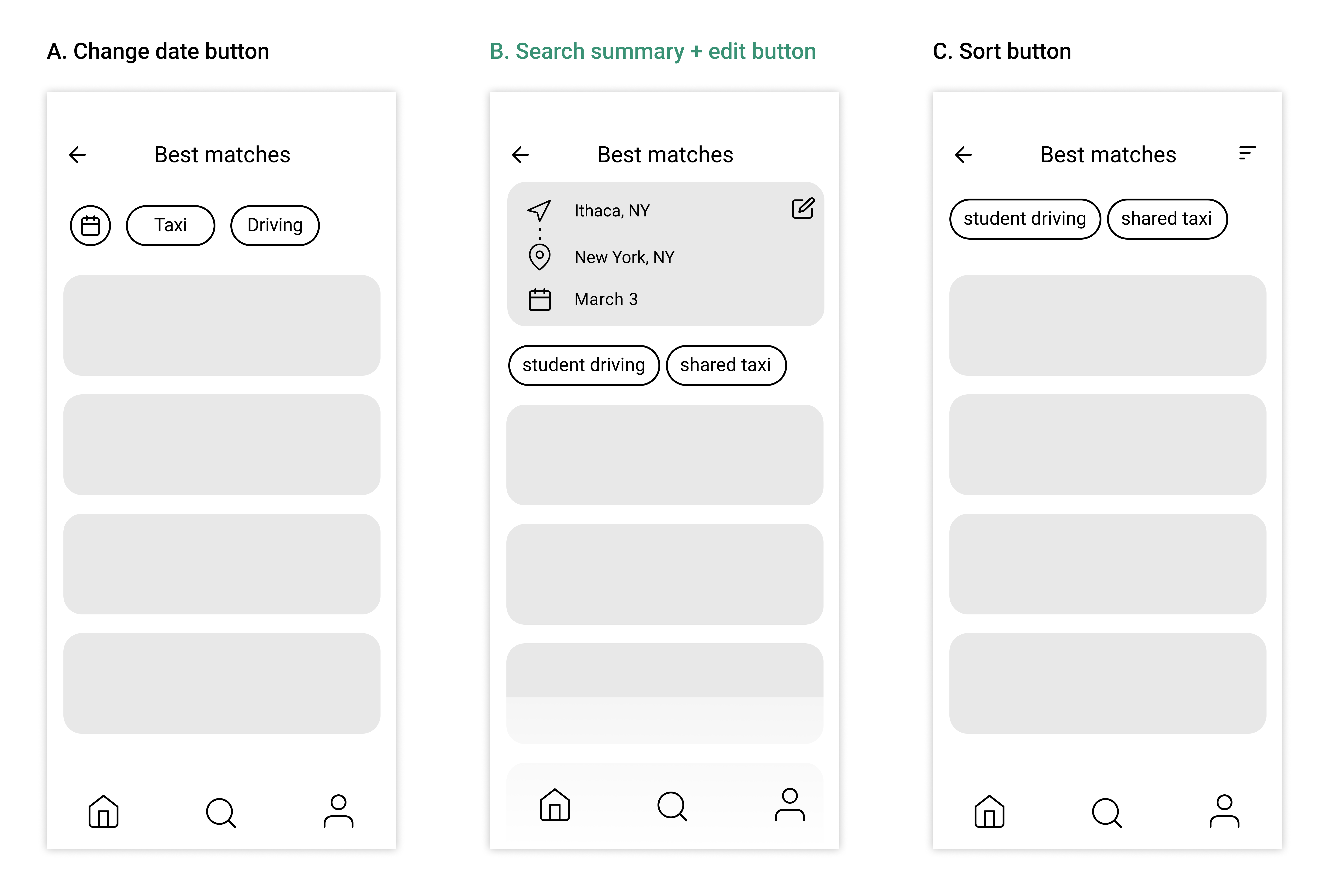 A. Change date button

Best matches

Taxi

Driving

B. Search summary + edit button

Best matches

Ithaca, NY

New York, NY

March 3

student driving

shared taxi

C. Sort button

Best matches

student driving

shared taxi